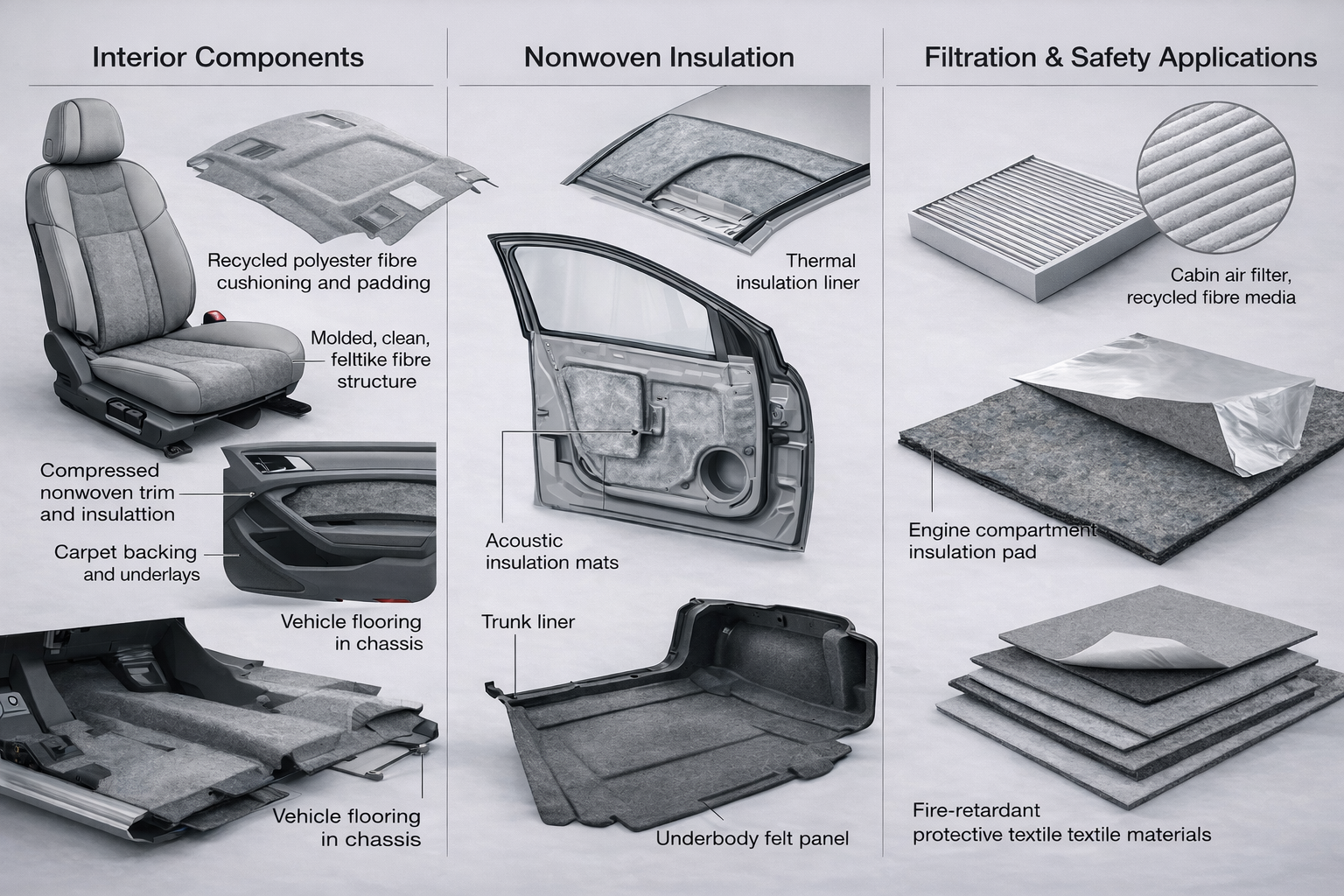 Interior Components

Recycled polyester fibre cushioning and padding

Molded, clean, feltlike fibre structure

Compressed nonwoven trim and insulattion

Carpet backing and underlays

Vehicle flooring in chassis

Vehicle flooring in chassis

Nonwoven Insulation

Thermal insulation liner

Acoustic insulation mats

Trunk liner

Underbody felt panel

Filtration & Safety Applications

Cabin air filter, recycled fibre media

Engine compartment insulation pad

Fire-retardant protective textile textile materials